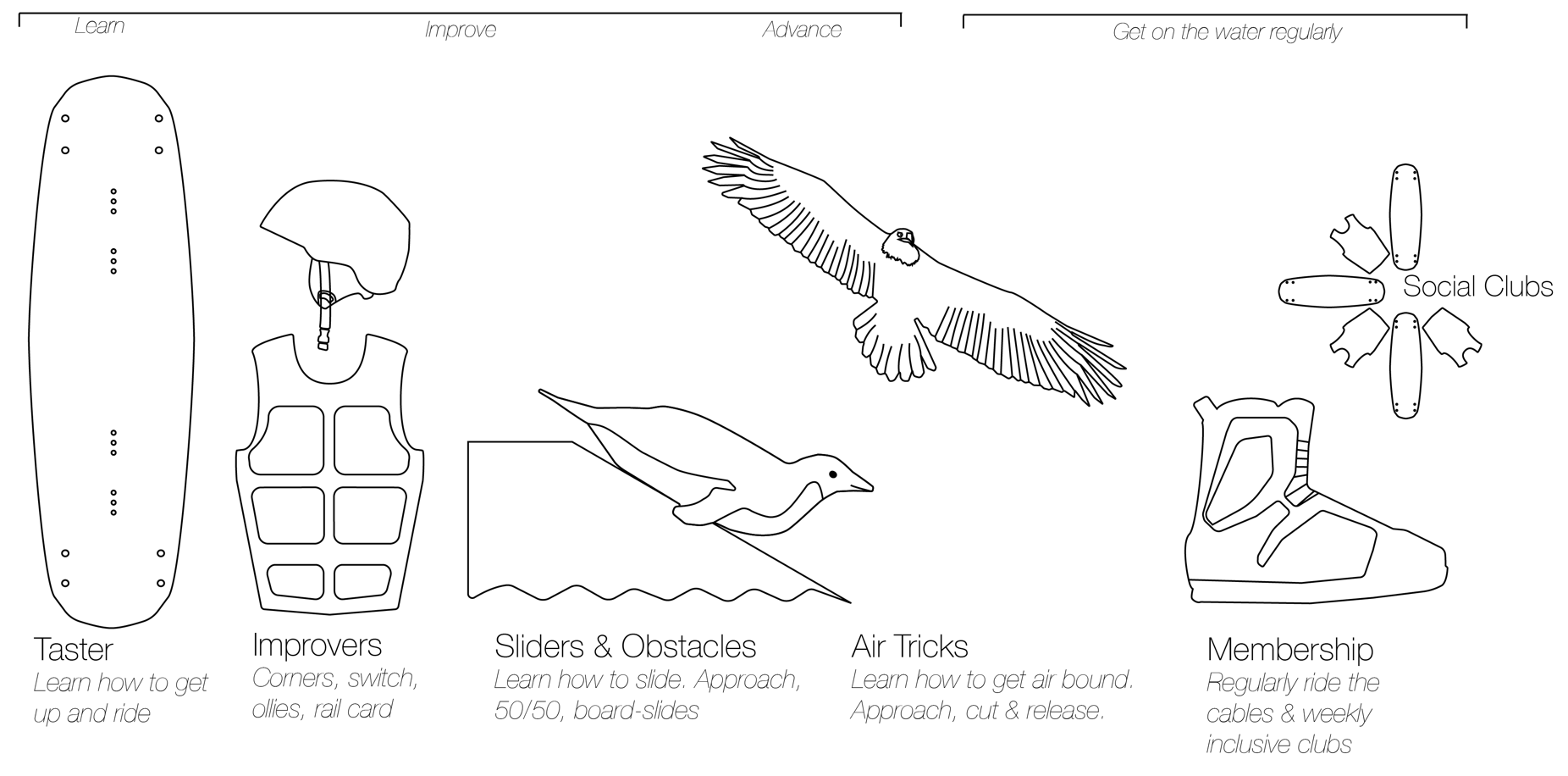 Learn Improve Advance

Get on the water regularly

Social Clubs

Taster
Learn how to get up and ride

Improvers
Corners, switch, ollies, rail card

Sliders & Obstacles
Learn how to slide. Approach, 50/50, board-slides

Air Tricks
Learn how to get air bound. Approach, cut & release.

Membership
Regularly ride the cables & weekly inclusive clubs